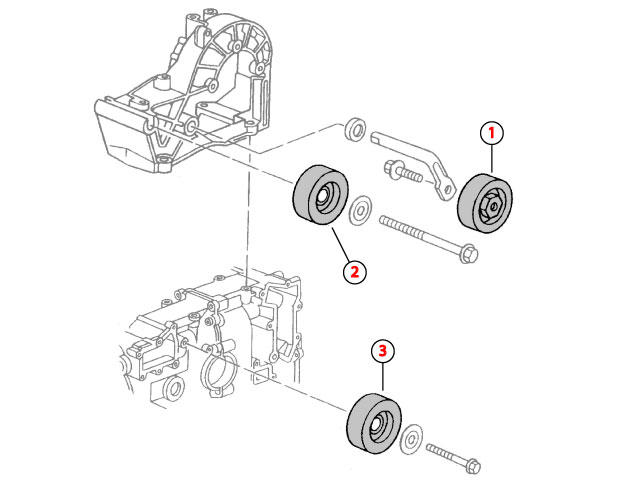 1
2
3